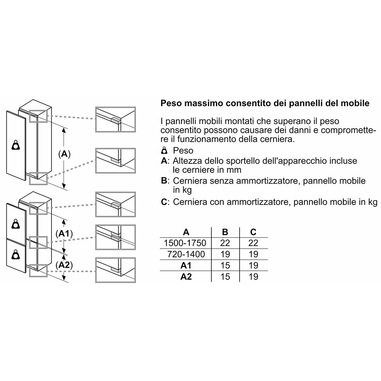 (A)

(A1)

(A2)

Peso massimo consentito dei pannelli del mobile

I pannelli mobili montati che superano il peso consentito possono causare dei danni e compromettere il funzionamento della cerniera.

Peso
A: Altezza dello sportello dell'apparecchio incluse le cerniere in mm
B: Cerniera senza ammortizzatore, pannello mobile in kg
C: Cerniera con ammortizzatore, pannello mobile in kg

| A | B | C |
|---|---|---|
| 1500-1750 | 22 | 22 |
| 720-1400 | 19 | 19 |
| A1 | 15 | 19 |
| A2 | 15 | 19 |