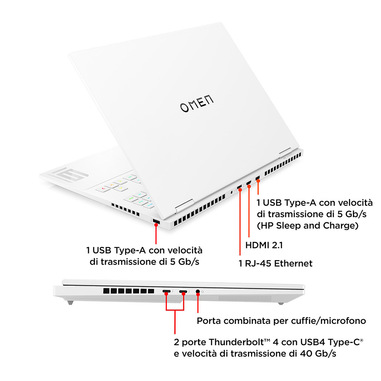 OMEN

1 USB Type-A con velocità di trasmissione di 5 Gb/s (HP Sleep and Charge)

HDMI 2.1

1 RJ-45 Ethernet

1 USB Type-A con velocità di trasmissione di 5 Gb/s

Porta combinata per cuffie/microfono

2 porte Thunderbolt™ 4 con USB4 Type-C® e velocità di trasmissione di 40 Gb/s